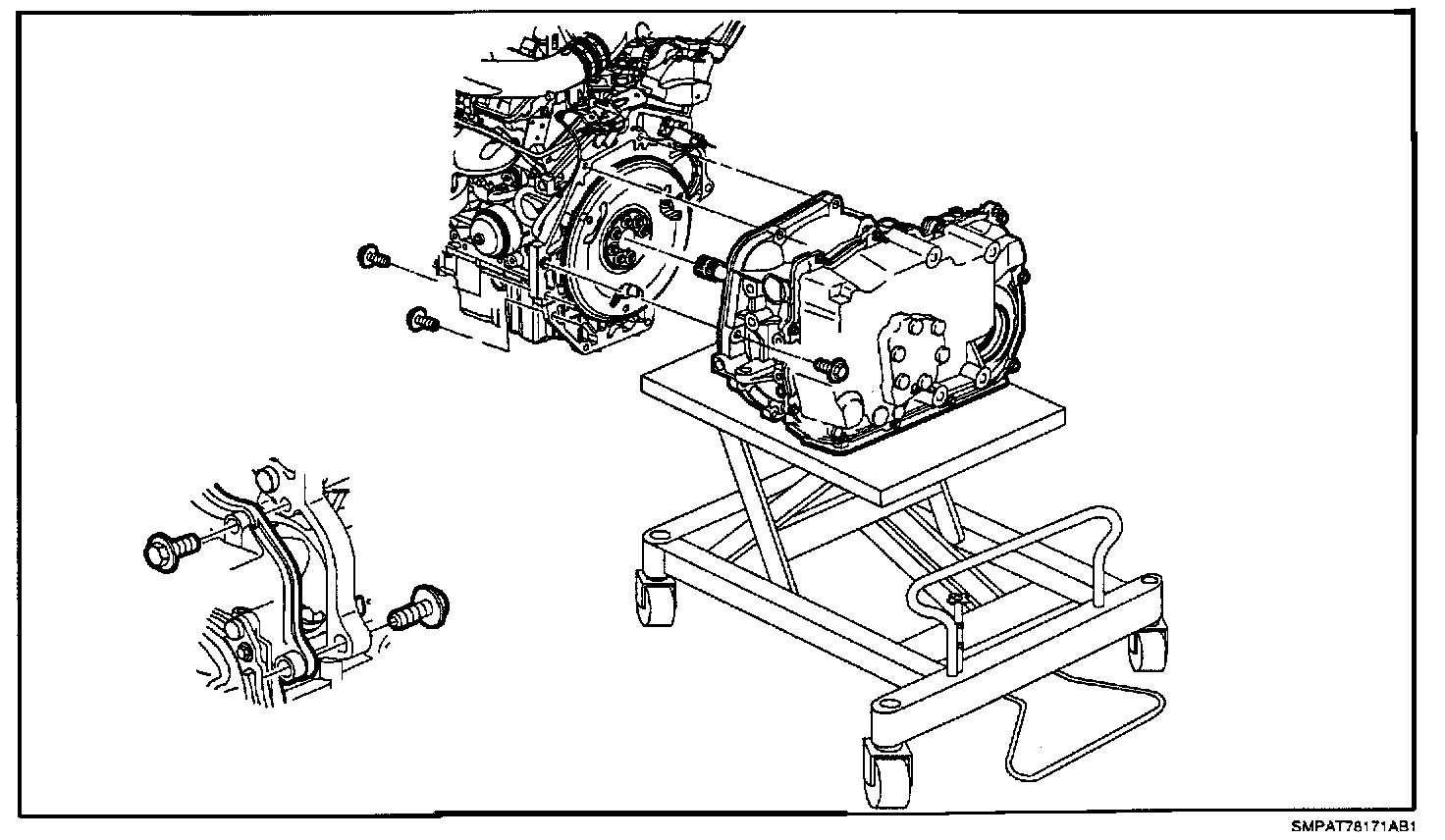 SMPAT78171AB1