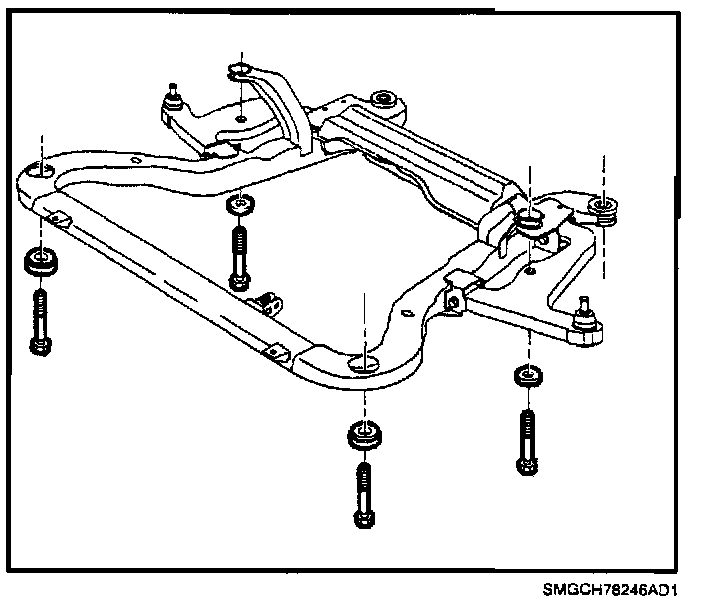 SMGCH78246AD1