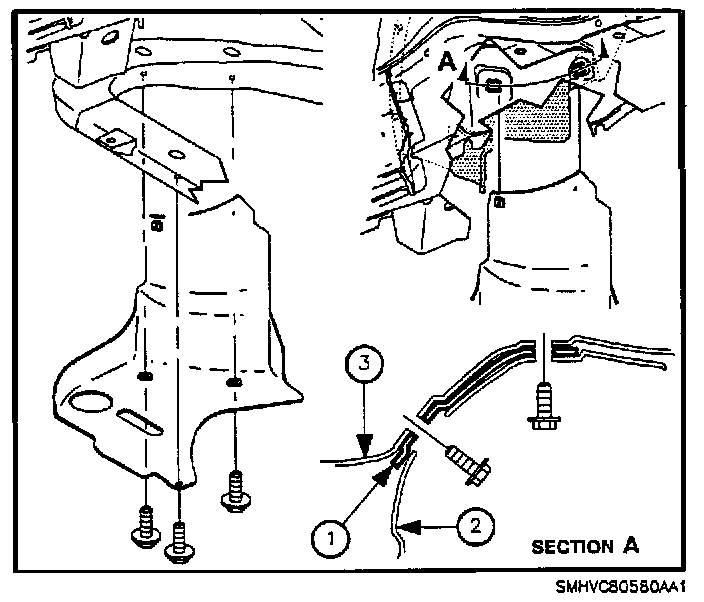 A

3

1

2

SECTION A

SMHVC80580AA1