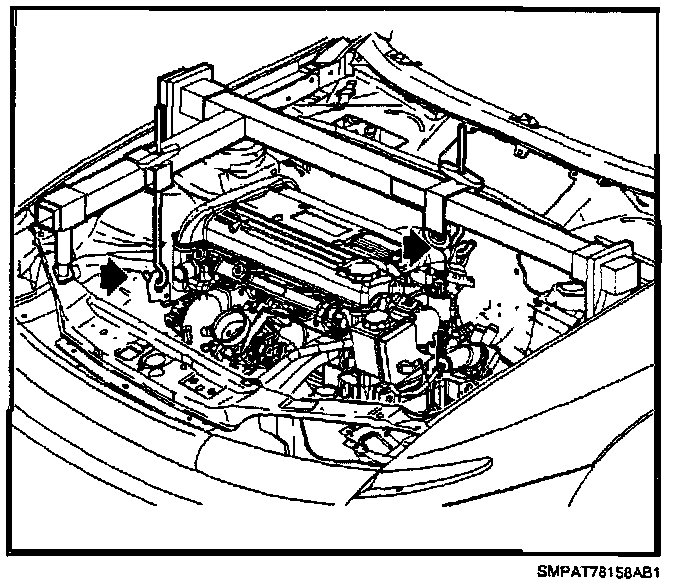 SMPAT78158AB1