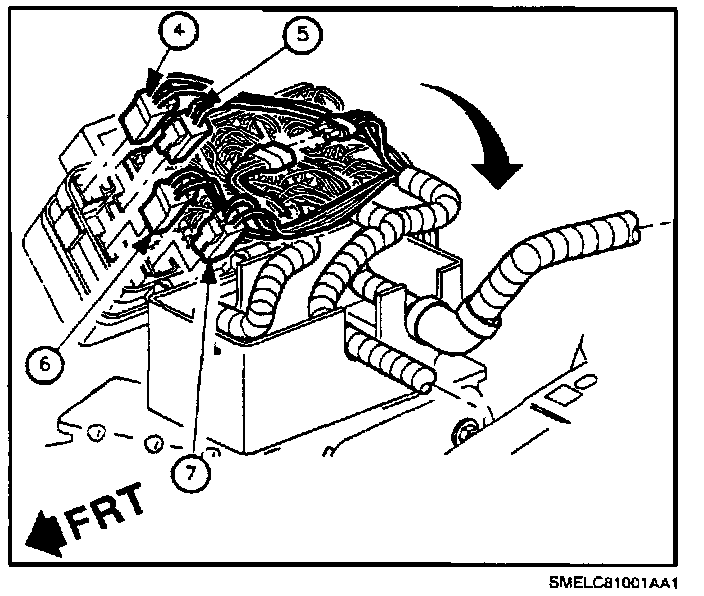 4
5
6
7
FRT
SMELC81001AA1