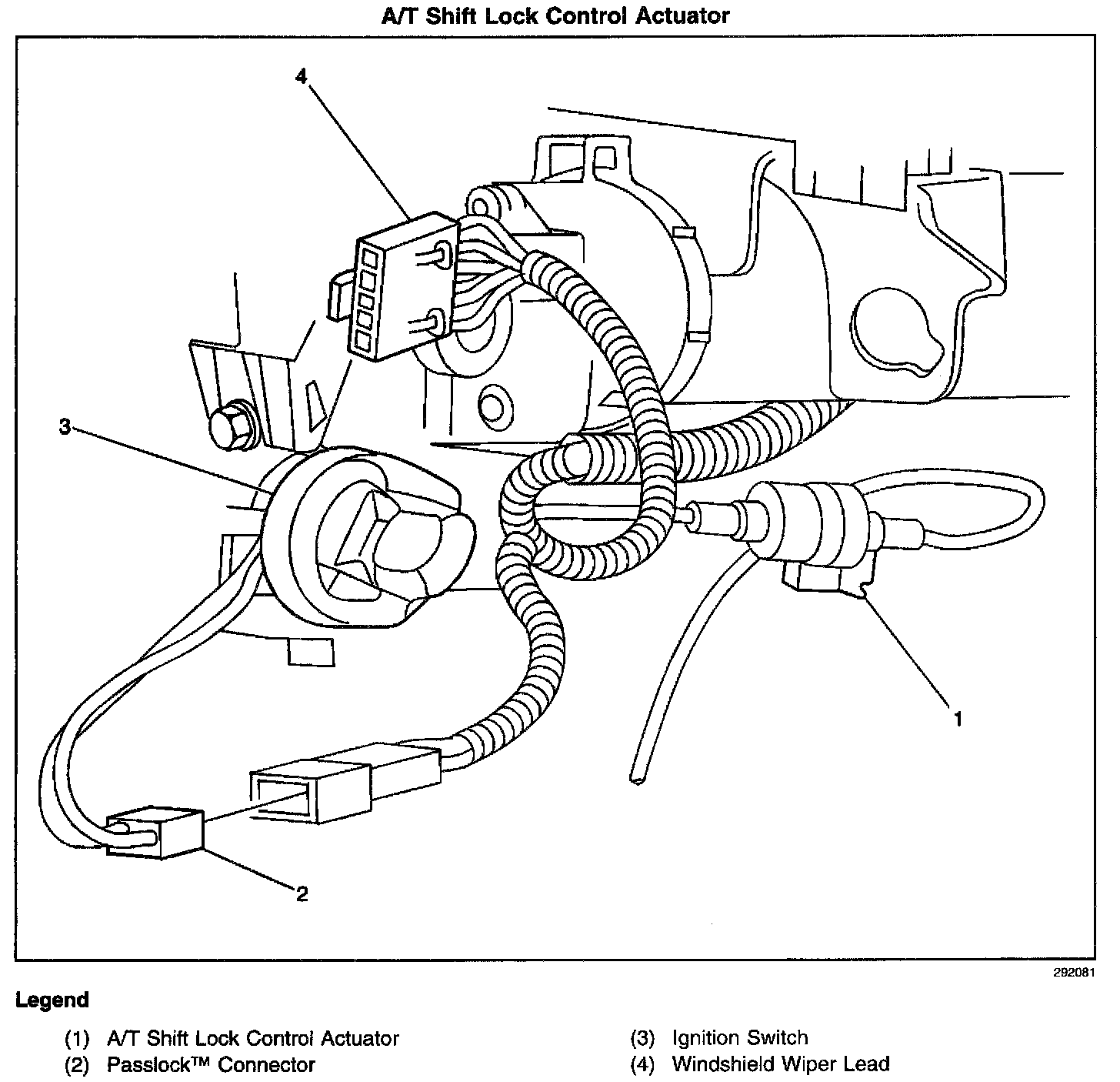 A/T Shift Lock Control Actuator

4

3

1

2

292081

Legend

(1) A/T Shift Lock Control Actuator
(2) Passlock™ Connector

(3) Ignition Switch
(4) Windshield Wiper Lead