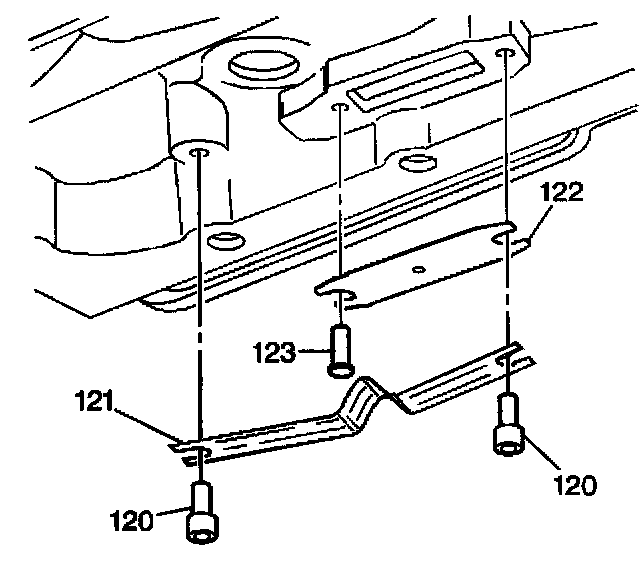 122

123

121

120

120