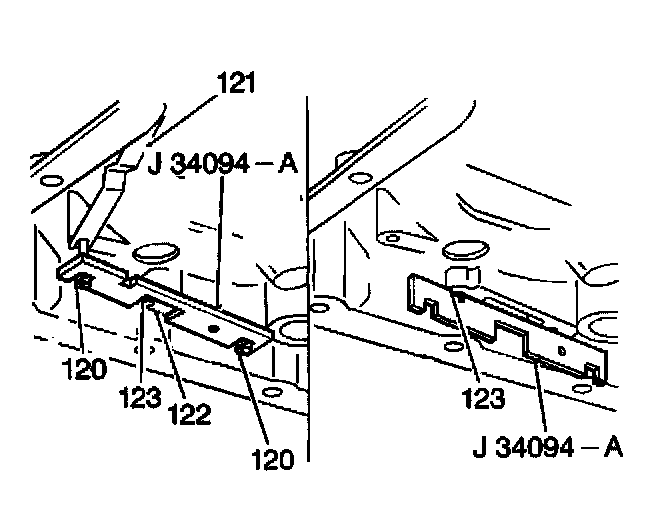 121
J 34094 – A
120
123
122
120
123
J 34094 – A