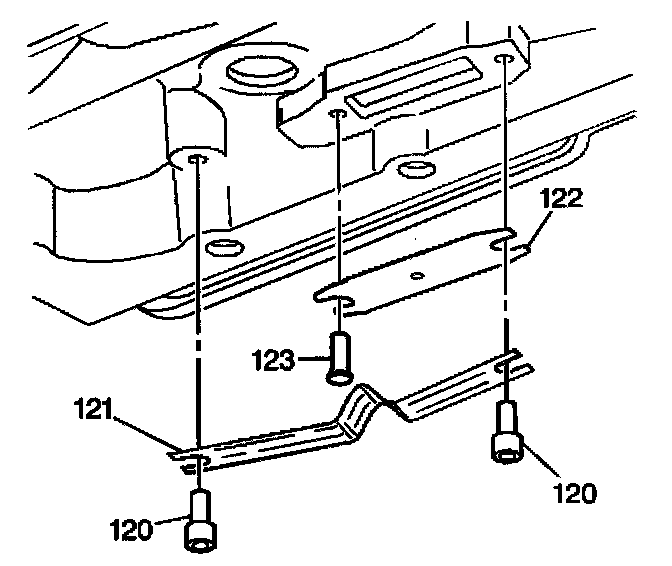 122
123
121
120
120