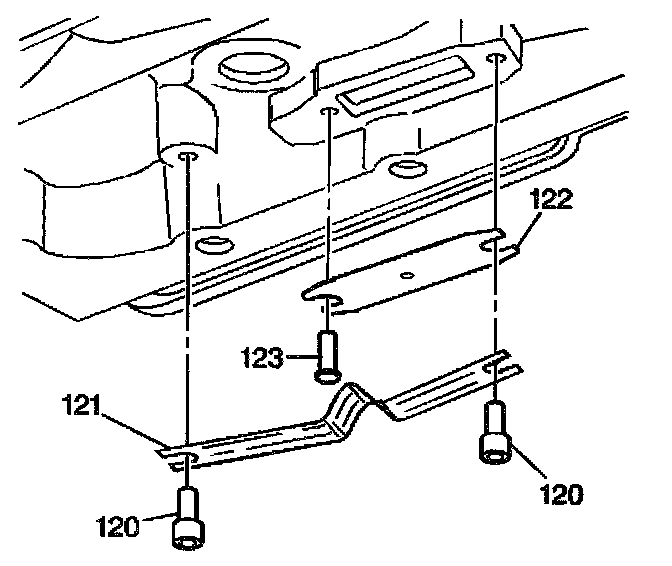 122
123
121
120
120