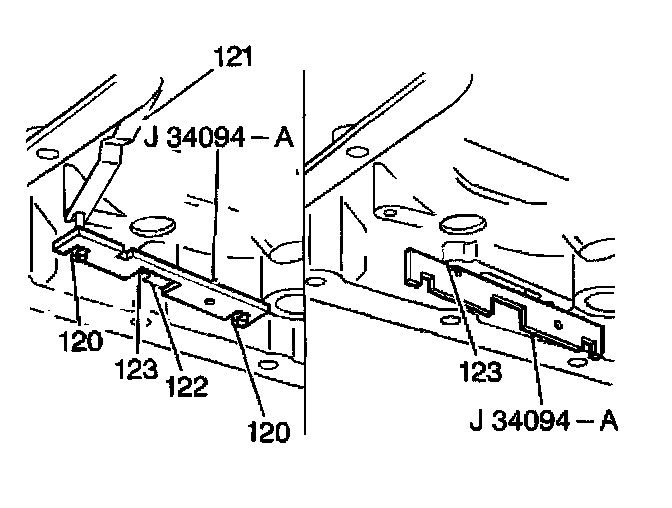 121

J 34094 – A

120

123

122

120

123

J 34094 – A