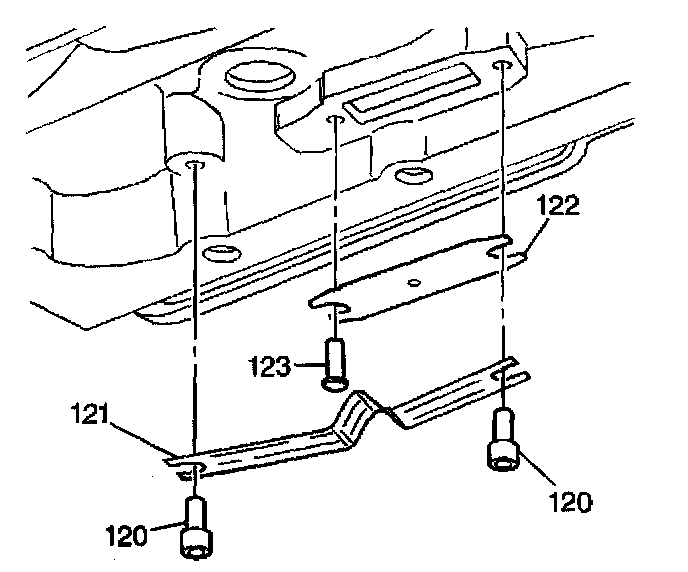 122
123
121
120
120