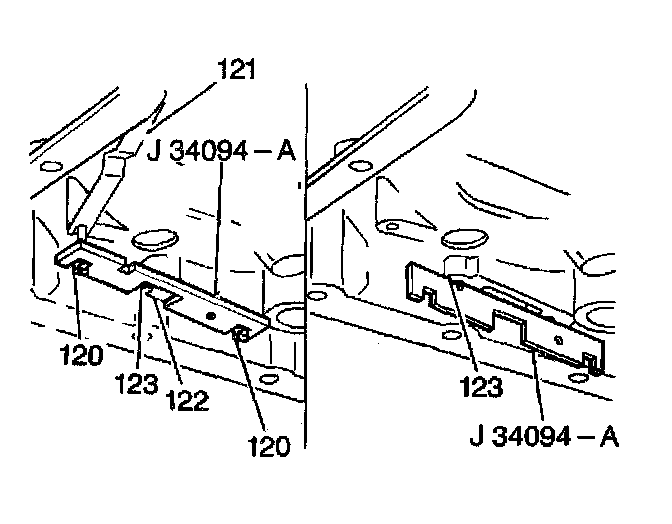 121
J 34094 – A
120
123
122
120
123
J 34094 – A