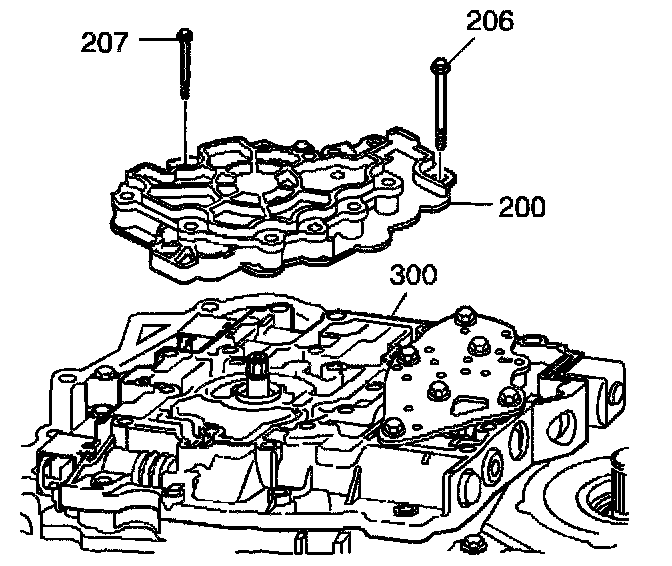 207
206
200
300