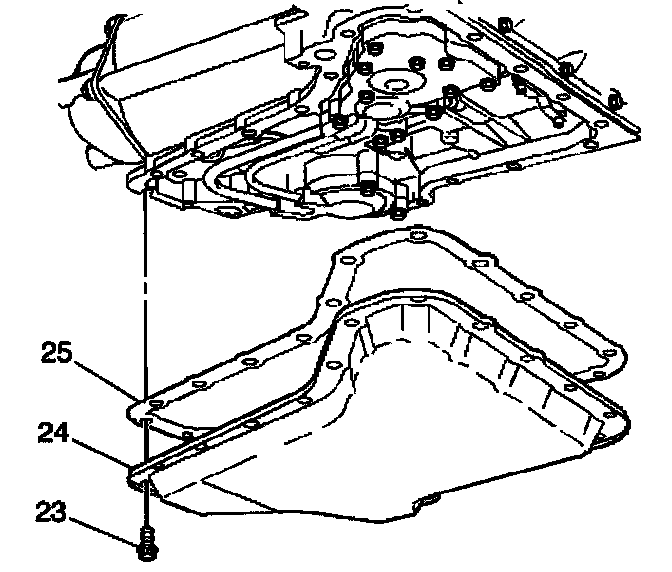 25
24
23