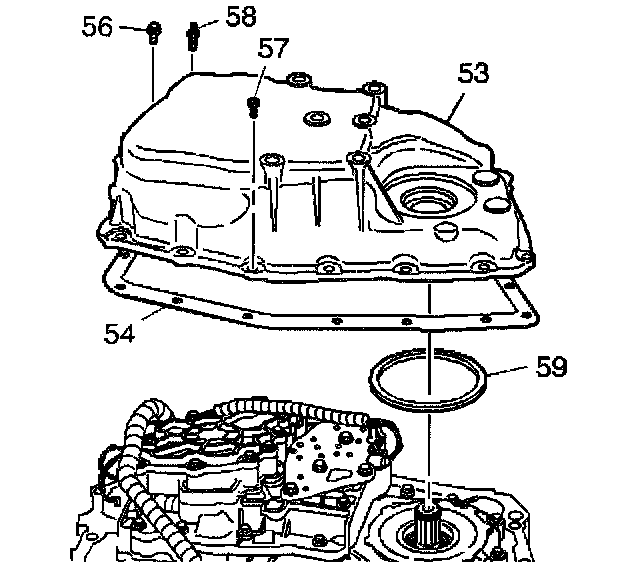 56
58
57
53
54
59