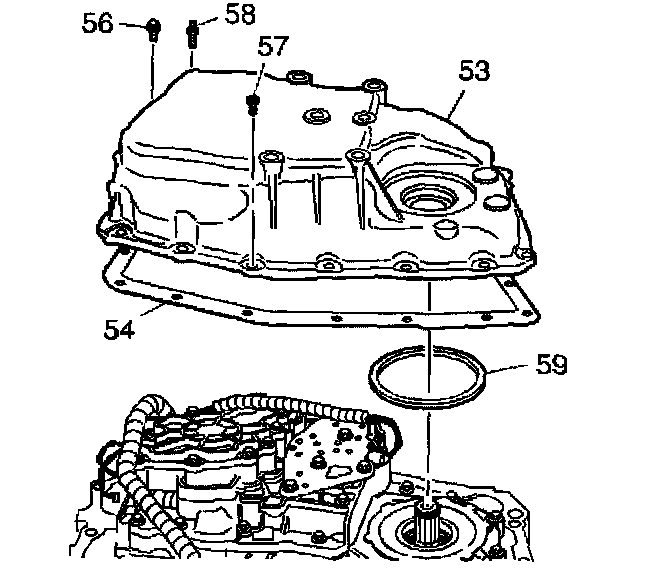 56
58
57
53
54
59