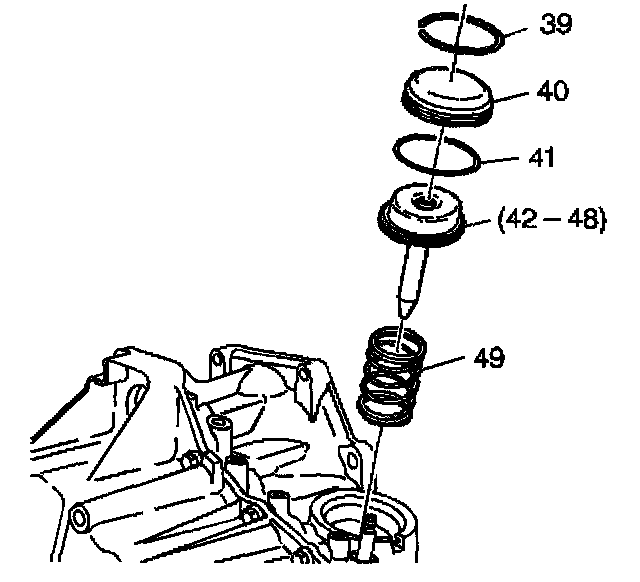 39
40
41
(42 – 48)
49