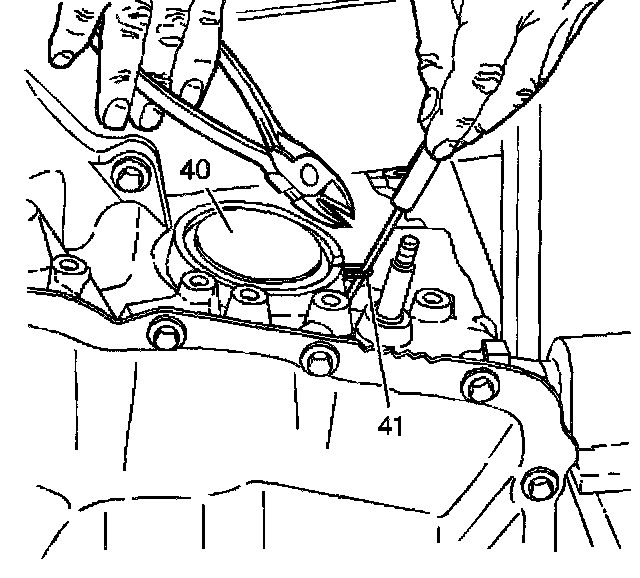 40

41