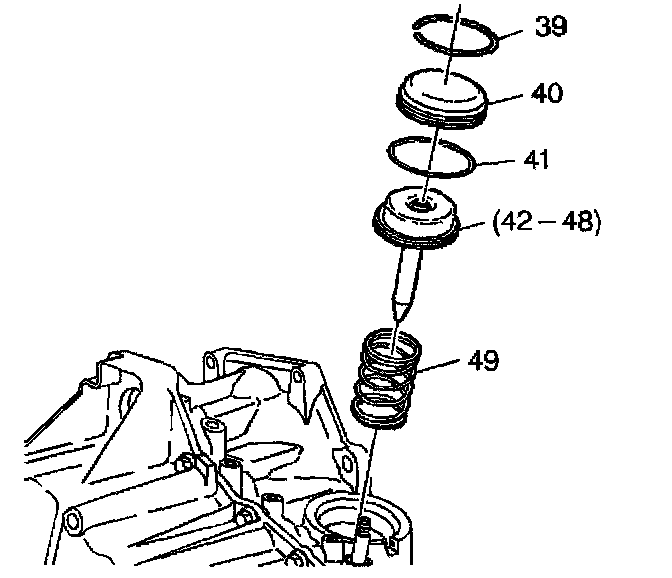 39
40
41
(42 – 48)
49