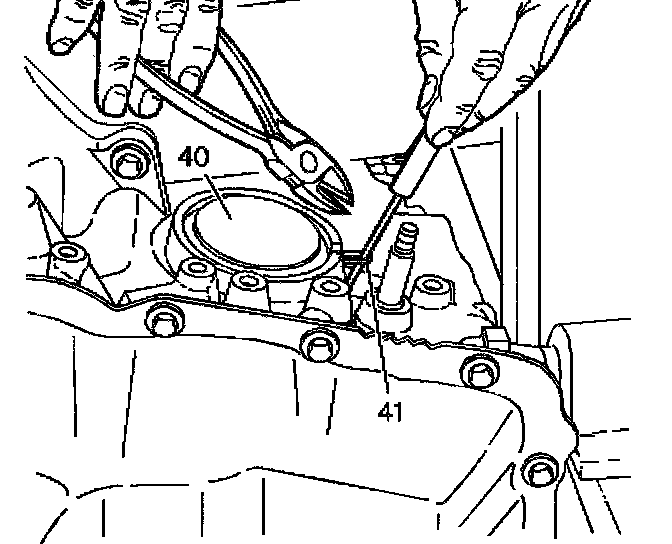 40

41