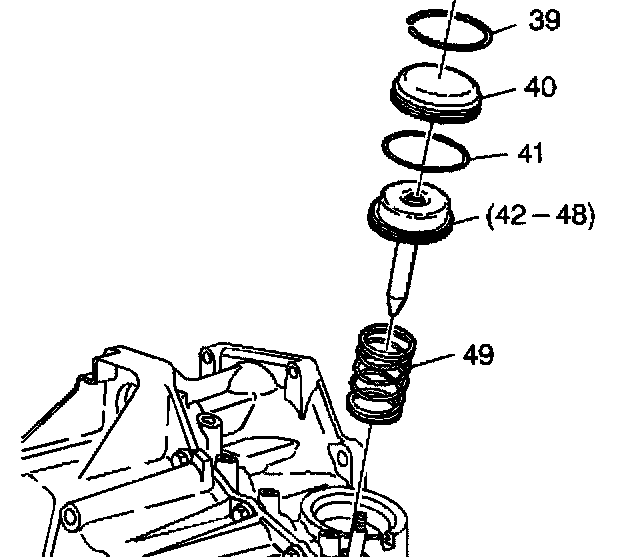 39
40
41
(42 – 48)
49