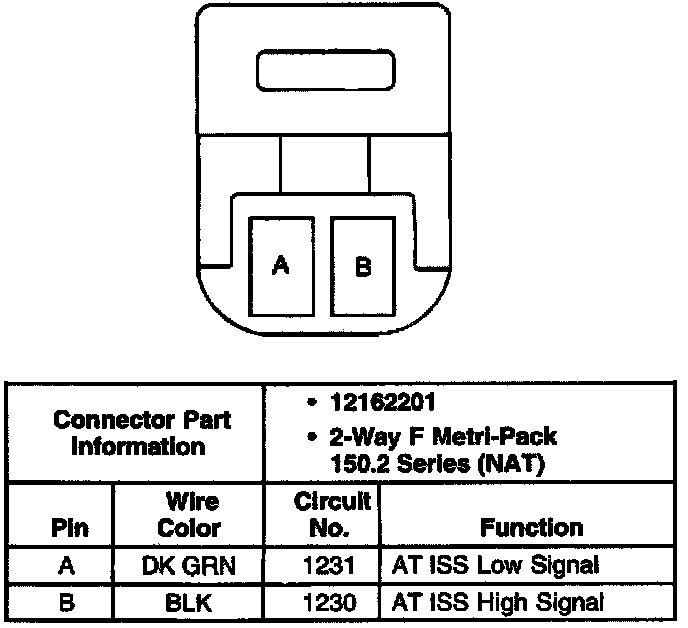 A

B

| Connector Part Information | | • 12162201 • 2-Way F Metri-Pack 150.2 Series (NAT) | |
|---|---|---|---|
| Pin | Wire Color | Circuit No. | Function |
| A | DK GRN | 1231 | AT ISS Low Signal |
| B | BLK | 1230 | AT ISS High Signal |