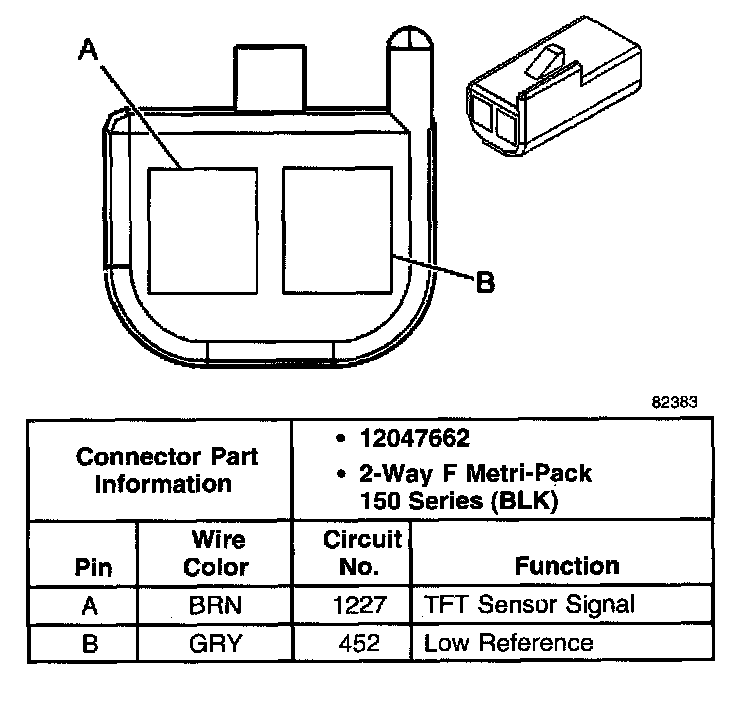 A

B

82383

| Connector Part Information | | • 12047662 • 2-Way F Metri-Pack 150 Series (BLK) | |
|---|---|---|---|
| Pin | Wire Color | Circuit No. | Function |
| A | BRN | 1227 | TFT Sensor Signal |
| B | GRY | 452 | Low Reference |