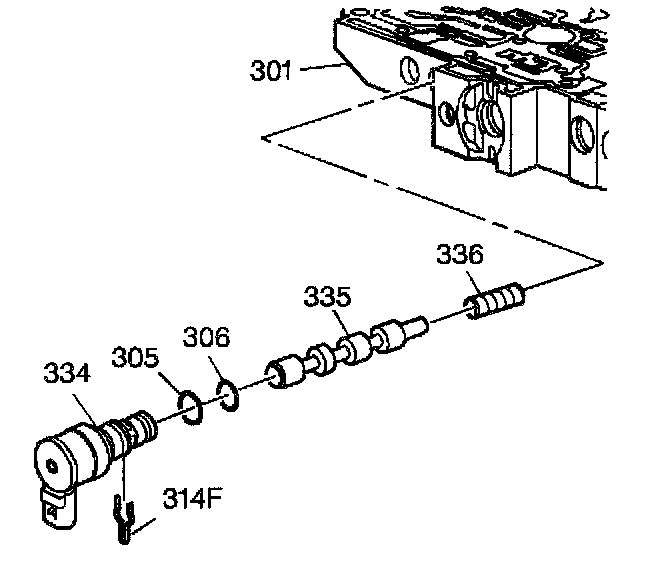 301
336
335
306
305
334
314F