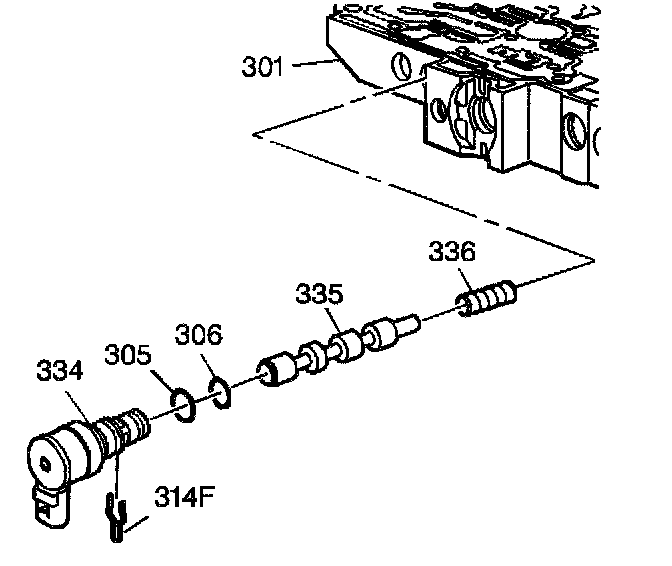 301

336

335

306

305

334

314F