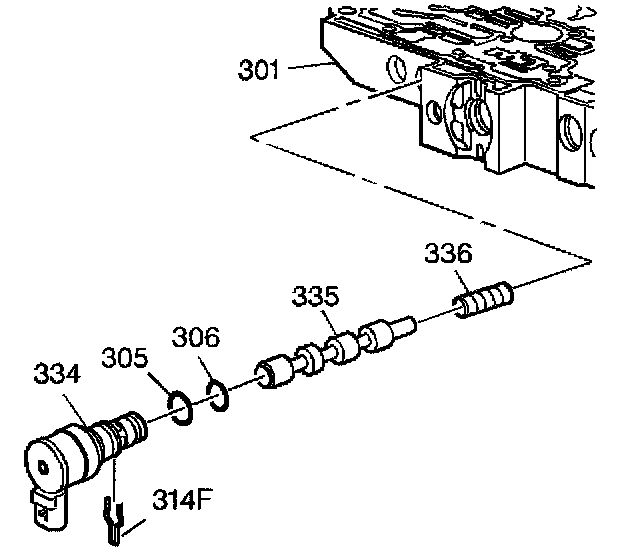 301
336
335
306
305
334
314F