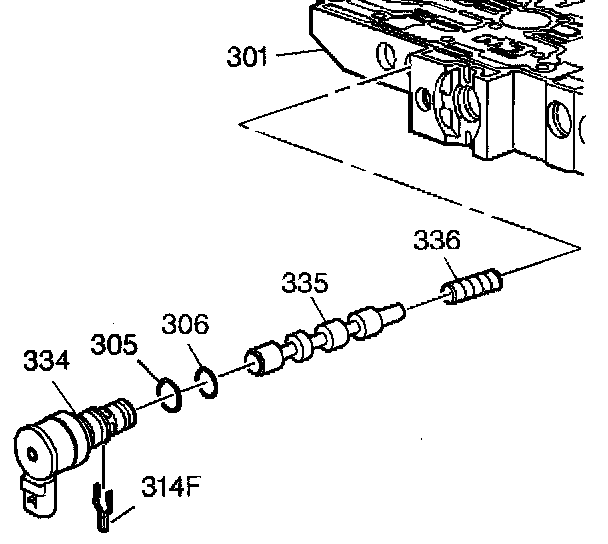 301
336
335
306
305
334
314F