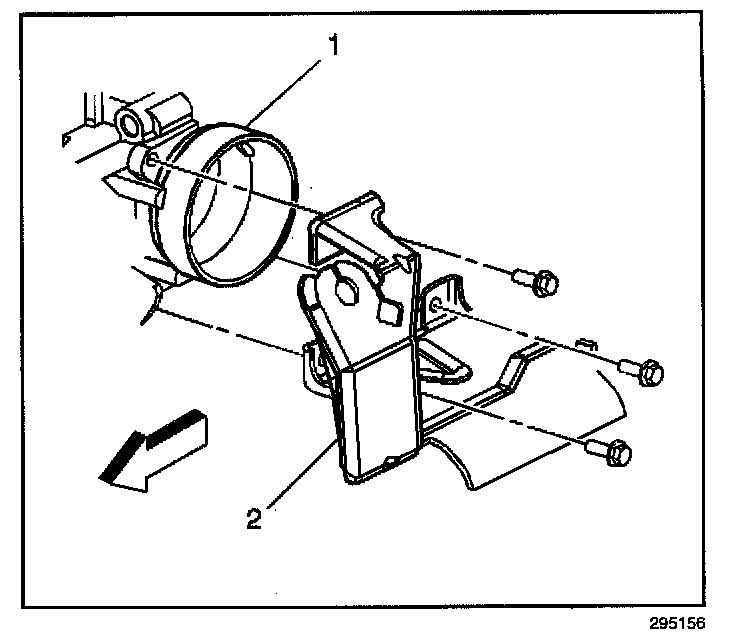 1

2

295156