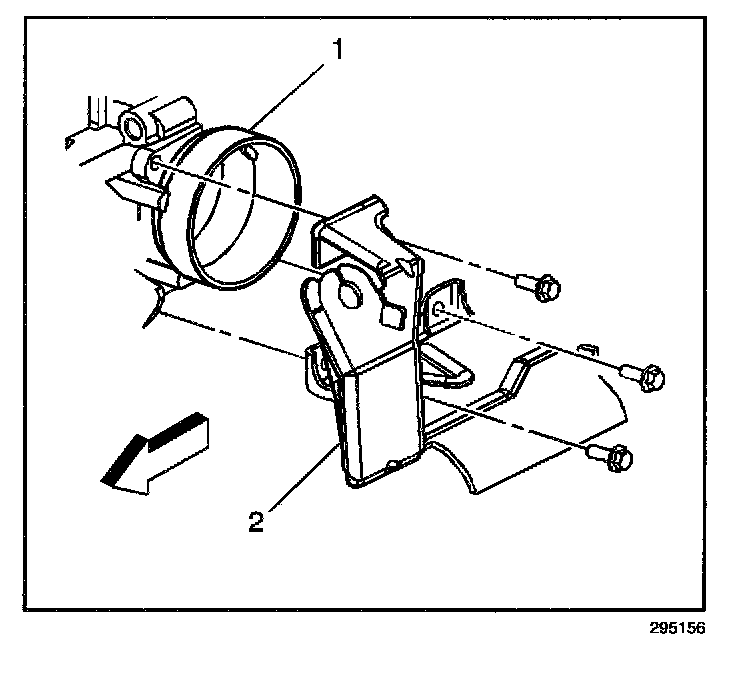 1

2

295156