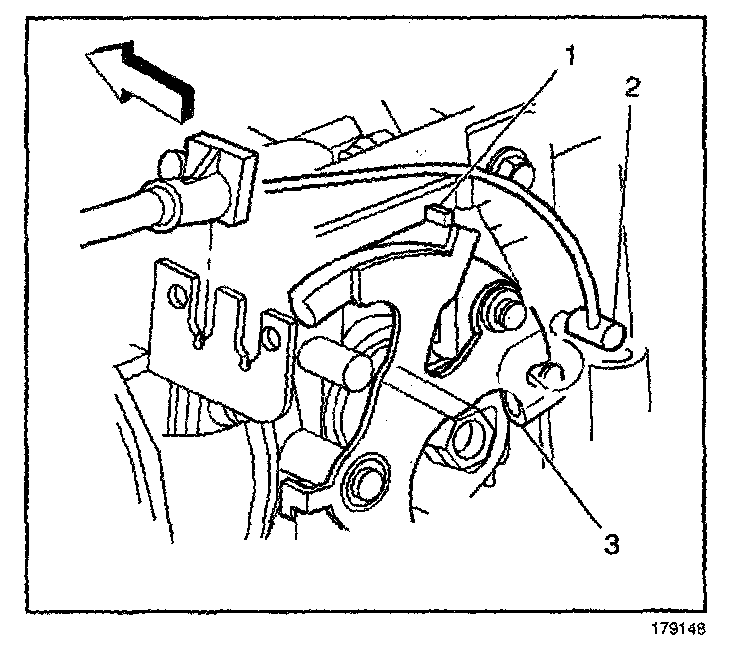 1
2
3
179148