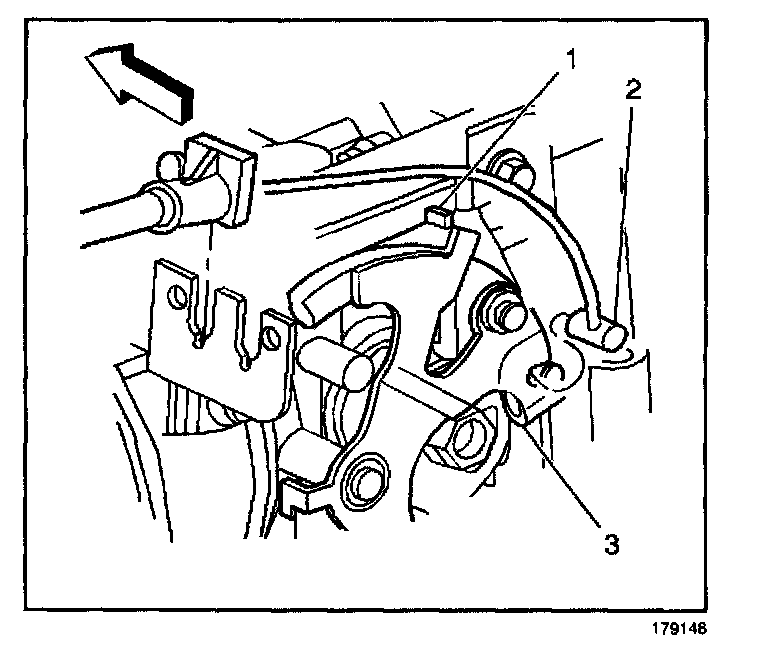 1
2
3
179146