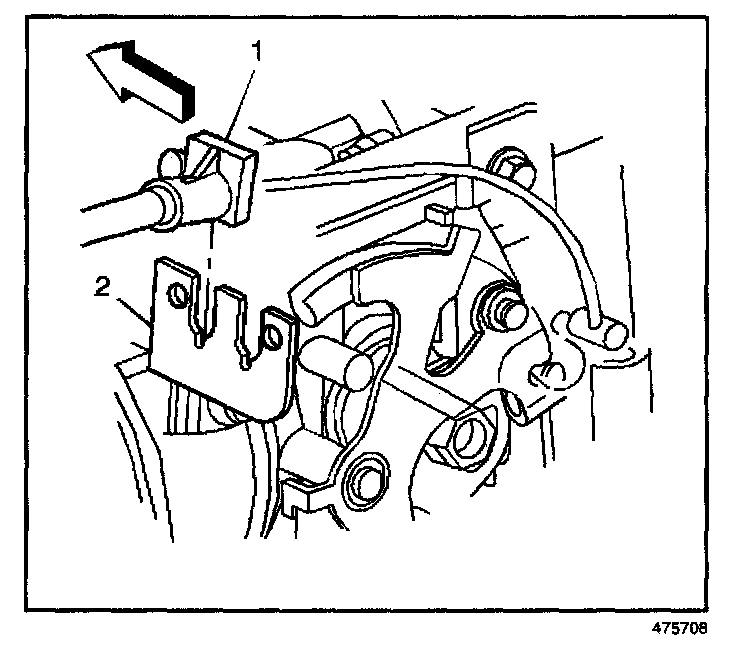 1
2
475708