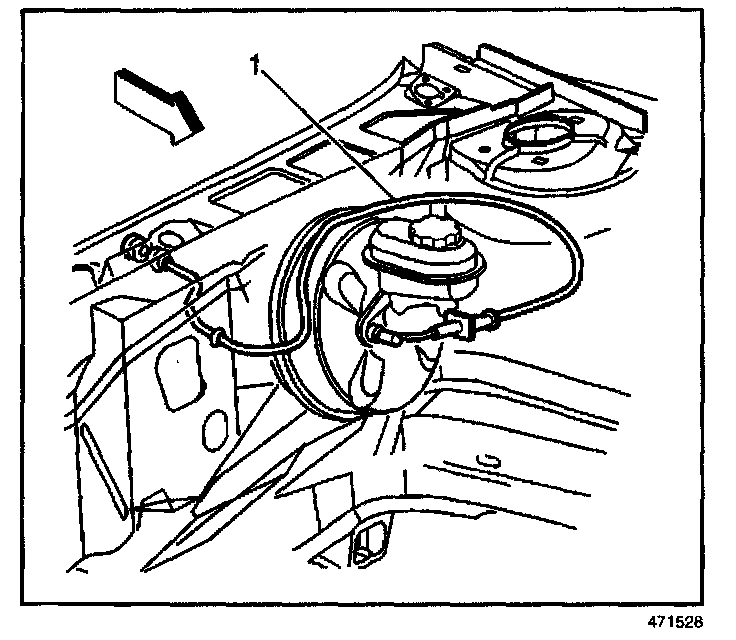 1

471528