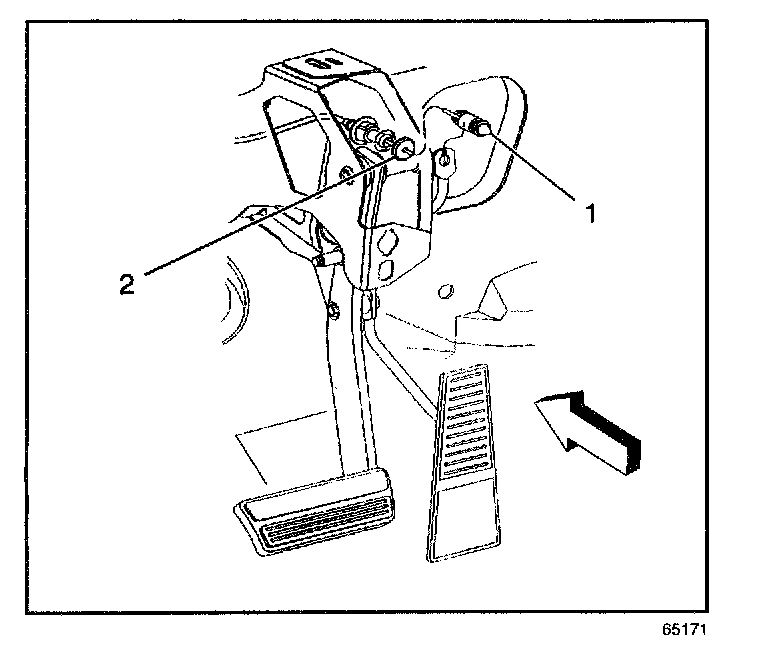 1
2
65171