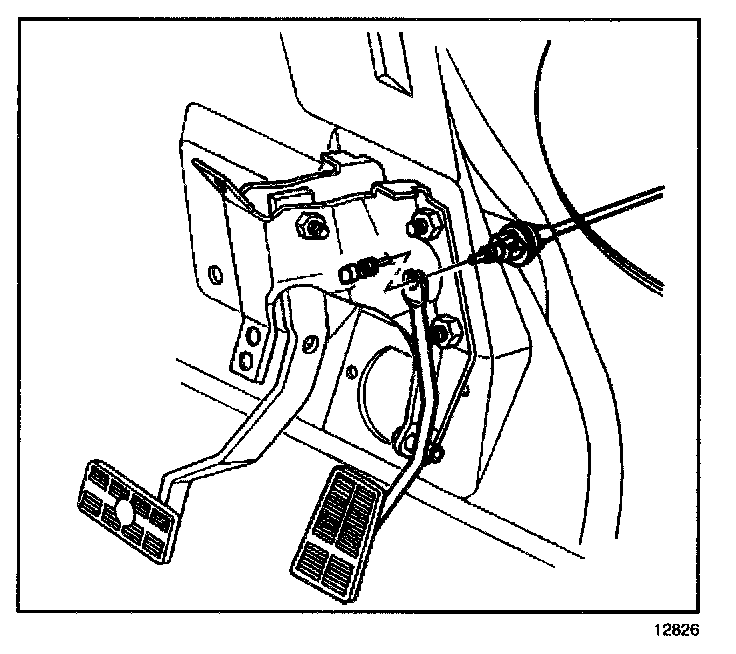 12826