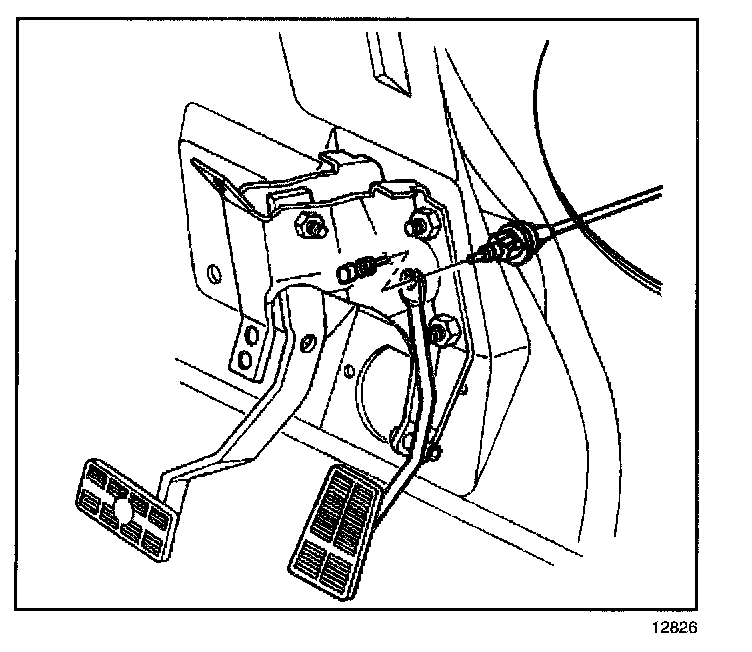 12826