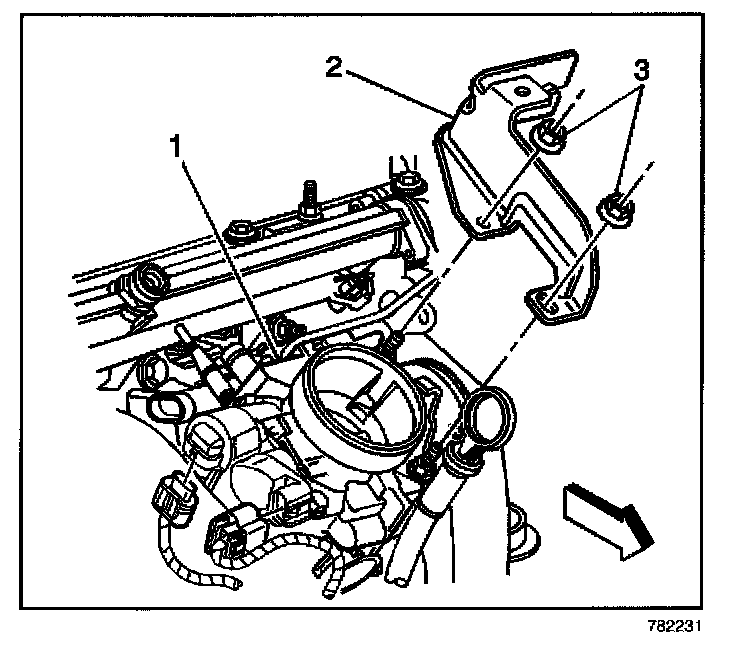 2
3
1
782231