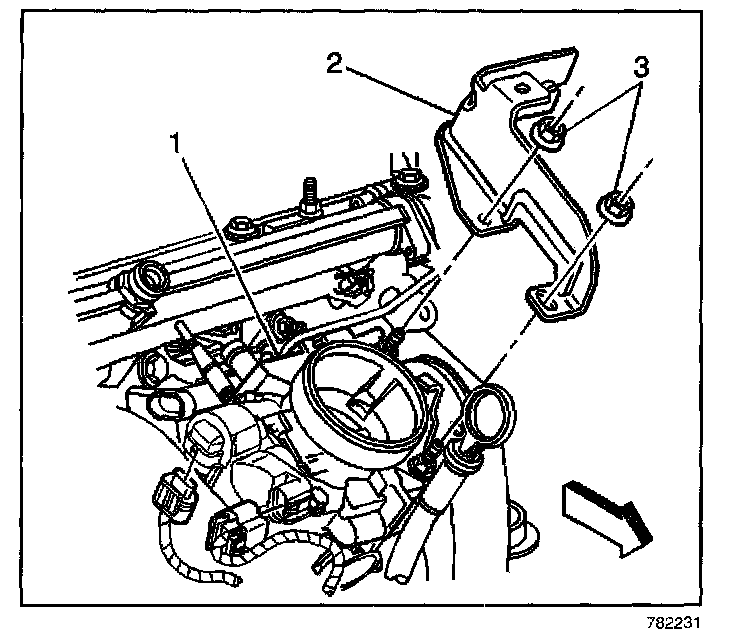 2
3
1
782231