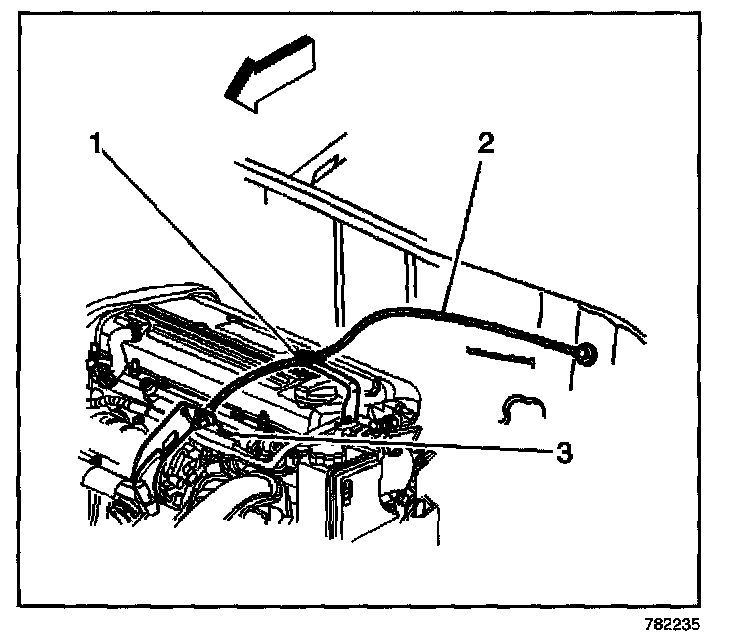 1
2
3
782235