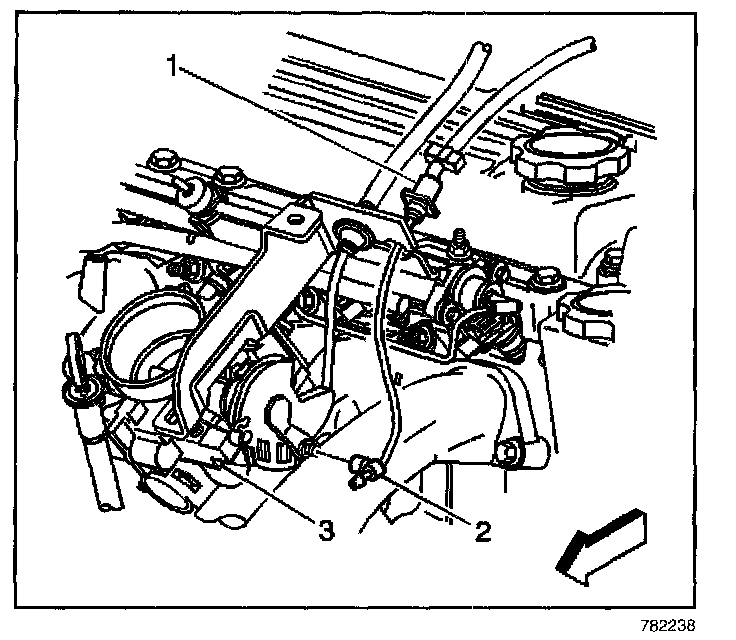 1
3
2
782238