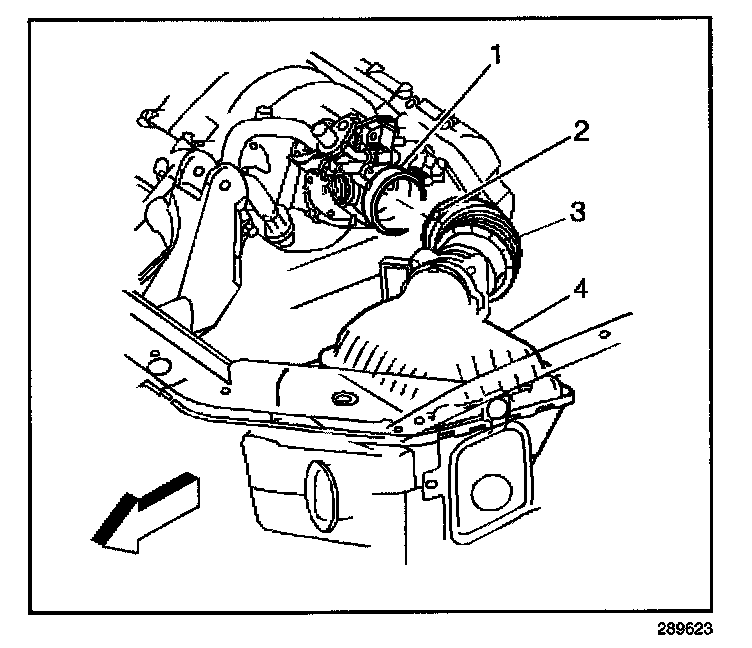 1
2
3
4
289623