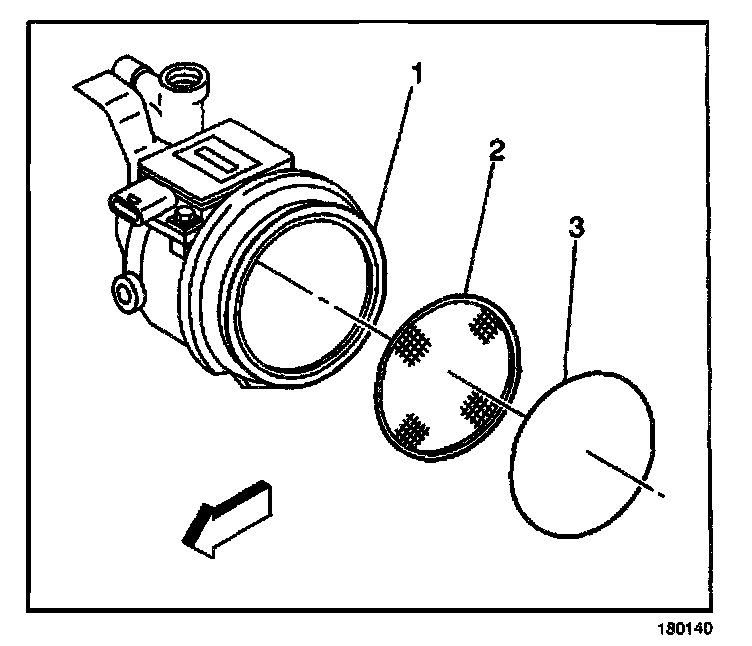 1
2
3
180140