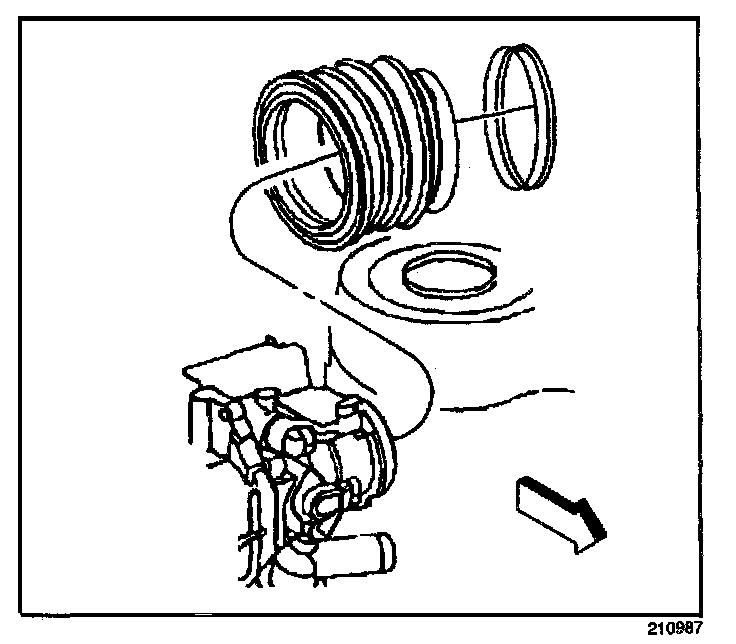 210987