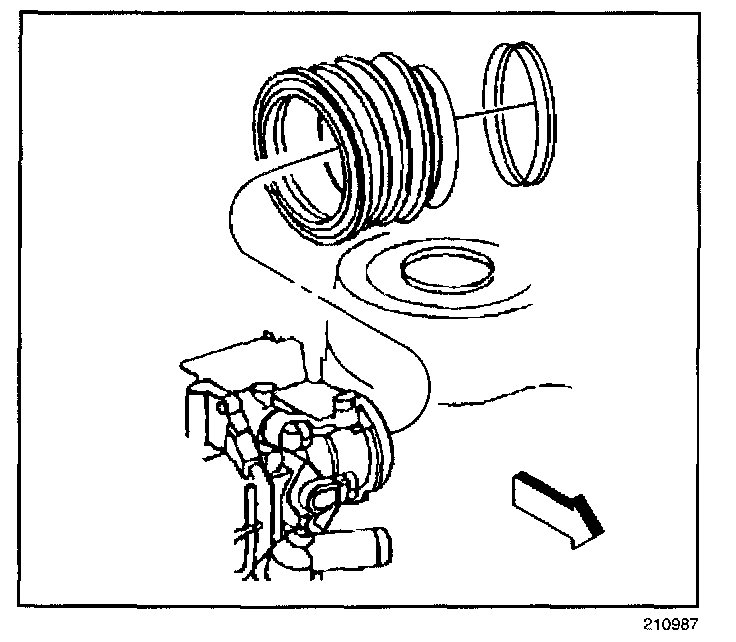 210987