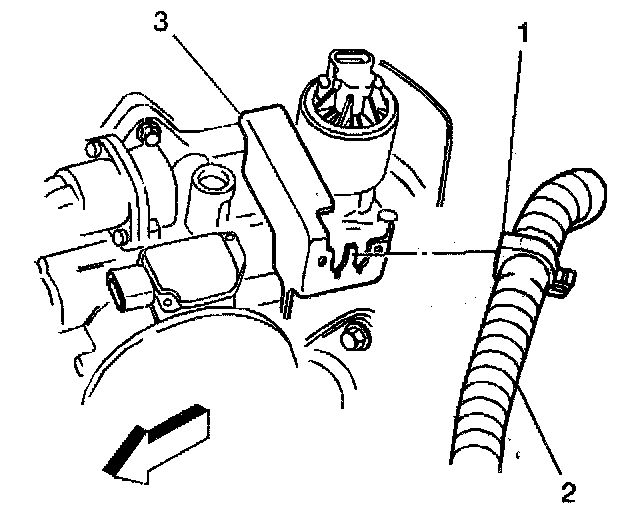 3
1
2