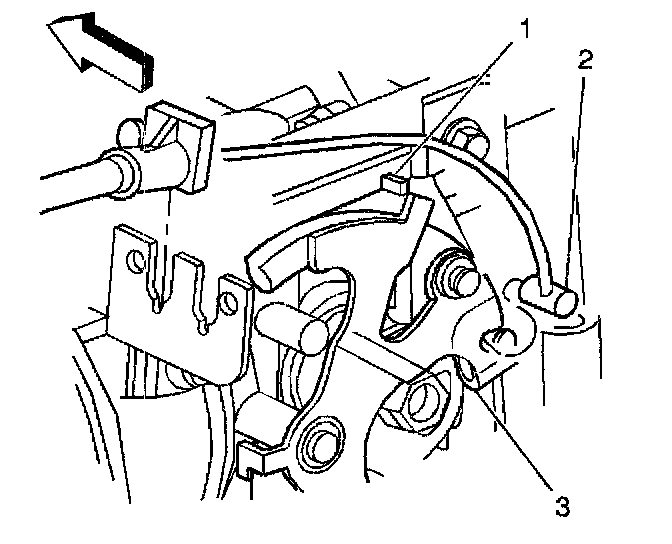 1
2
3