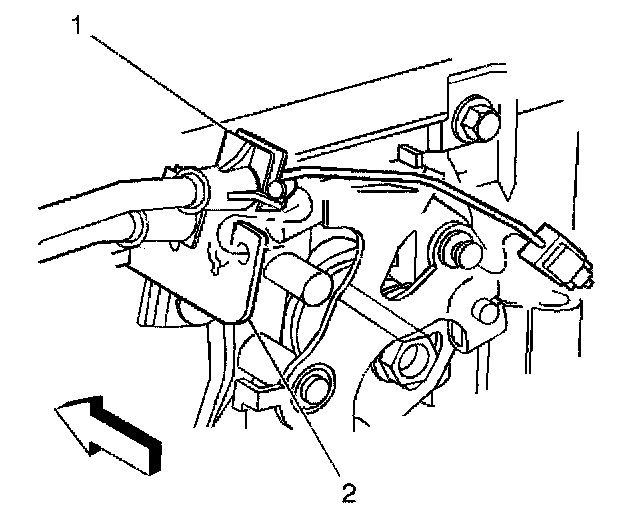 1

2