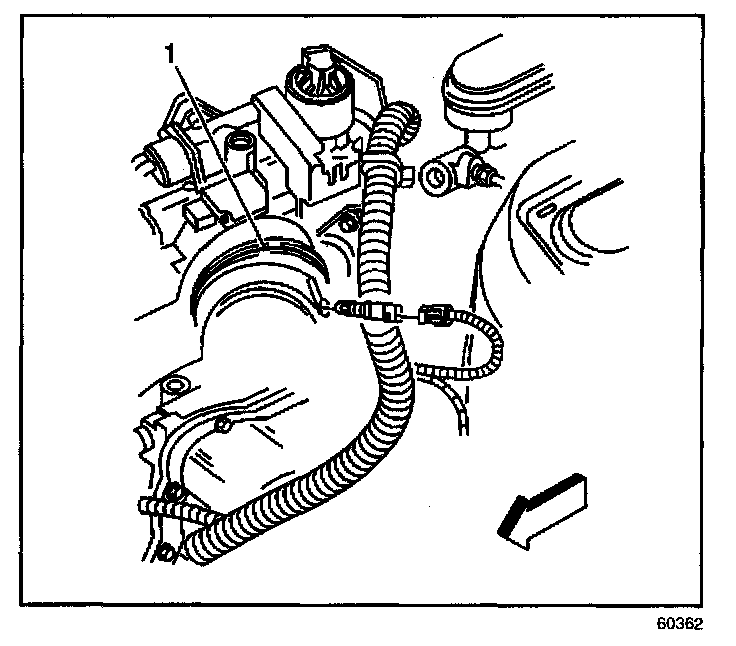 1

60362