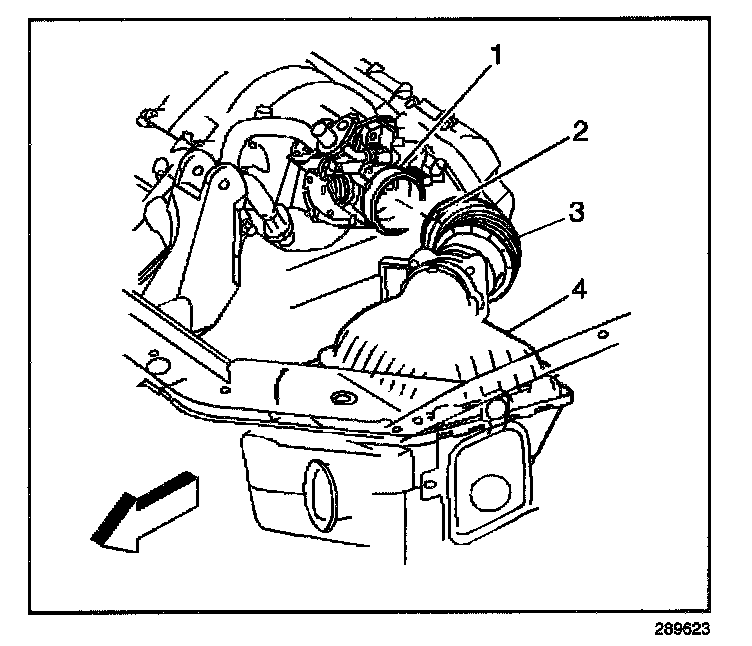 1
2
3
4
289623